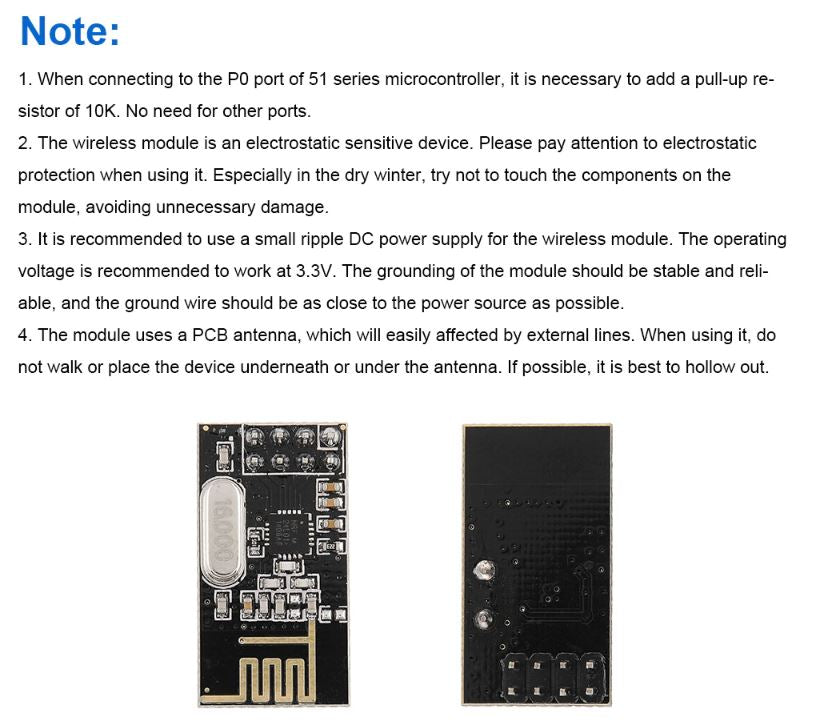 Note:

1. When connecting to the P0 port of 51 series microcontroller, it is necessary to add a pull-up resistor of 10K. No need for other ports.
2. The wireless module is an electrostatic sensitive device. Please pay attention to electrostatic protection when using it. Especially in the dry winter, try not to touch the components on the module, avoiding unnecessary damage.
3. It is recommended to use a small ripple DC power supply for the wireless module. The operating voltage is recommended to work at 3.3V. The grounding of the module should be stable and reliable, and the ground wire should be as close to the power source as possible.
4. The module uses a PCB antenna, which will easily affected by external lines. When using it, do not walk or place the device underneath or under the antenna. If possible, it is best to hollow out.

16.000